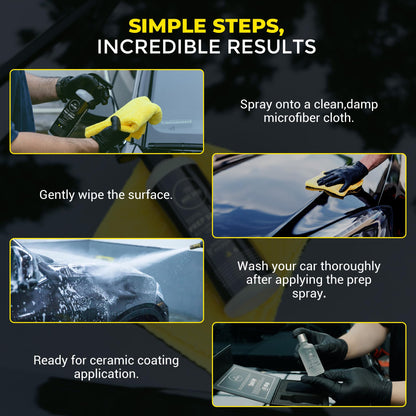 SIMPLE STEPS,
INCREDIBLE RESULTS

Spray onto a clean,damp microfiber cloth.

Gently wipe the surface.

Wash your car thoroughly after applying the prep spray.

Ready for ceramic coating application.