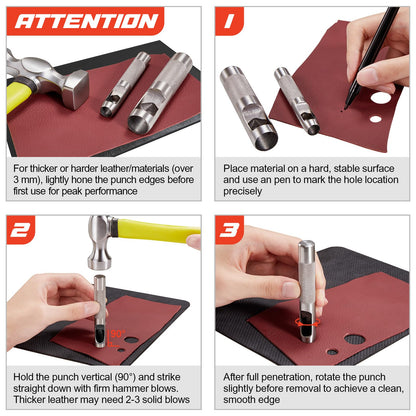 ATTENTION

For thicker or harder leather/materials (over 3 mm), lightly hone the punch edges before first use for peak performance

1

Place material on a hard, stable surface and use an pen to mark the hole location precisely

2

90°

Hold the punch vertical (90°) and strike straight down with firm hammer blows. Thicker leather may need 2-3 solid blows

3

After full penetration, rotate the punch slightly before removal to achieve a clean, smooth edge