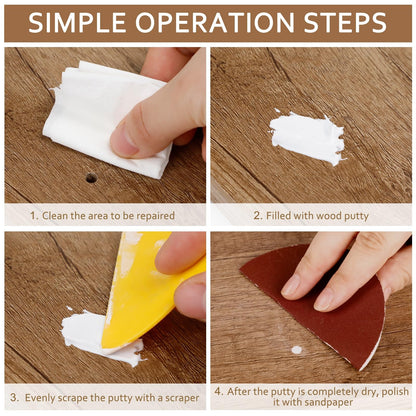 SIMPLE OPERATION STEPS

1. Clean the area to be repaired

2. Filled with wood putty

3. Evenly scrape the putty with a scraper

4. After the putty is completely dry, polish it with sandpaper