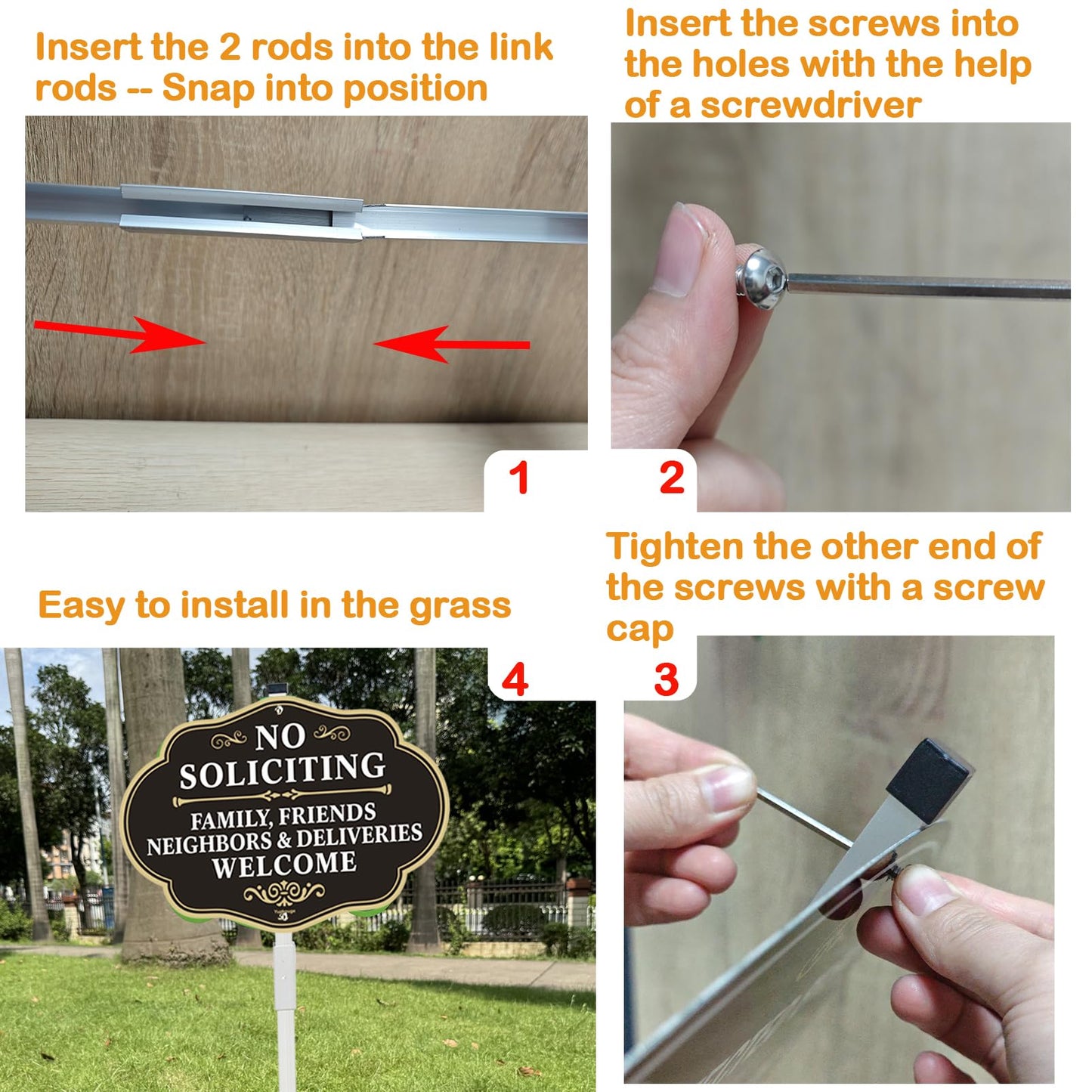 Insert the 2 rods into the link rods -- Snap into position

1

Insert the screws into the holes with the help of a screwdriver

2

Easy to install in the grass

4

NO SOLICITING

FAMILY, FRIENDS NEIGHBORS & DELIVERIES WELCOME

Tighten the other end of the screws with a screw cap

3