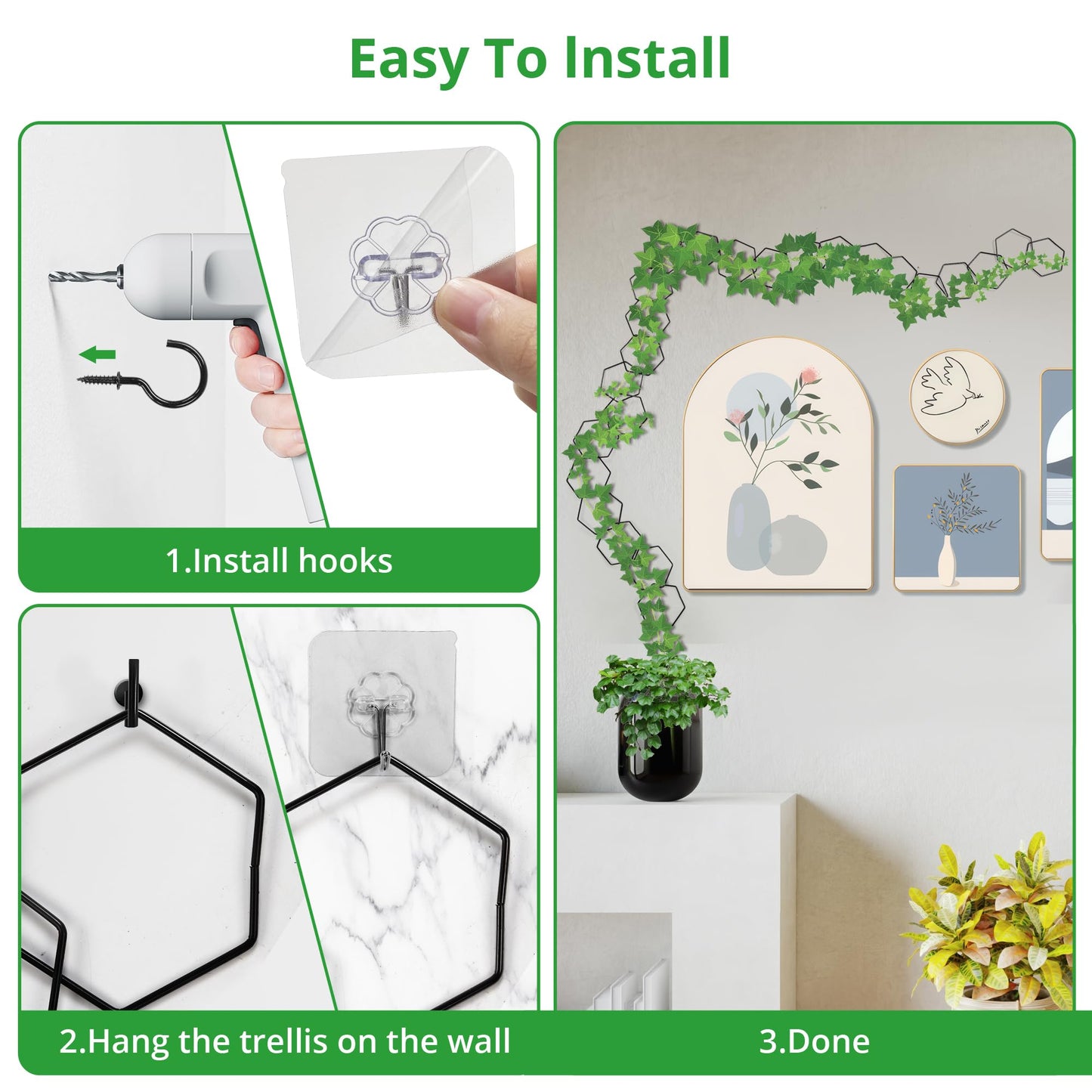 Easy To Install

1.Install hooks

2.Hang the trellis on the wall

3.Done