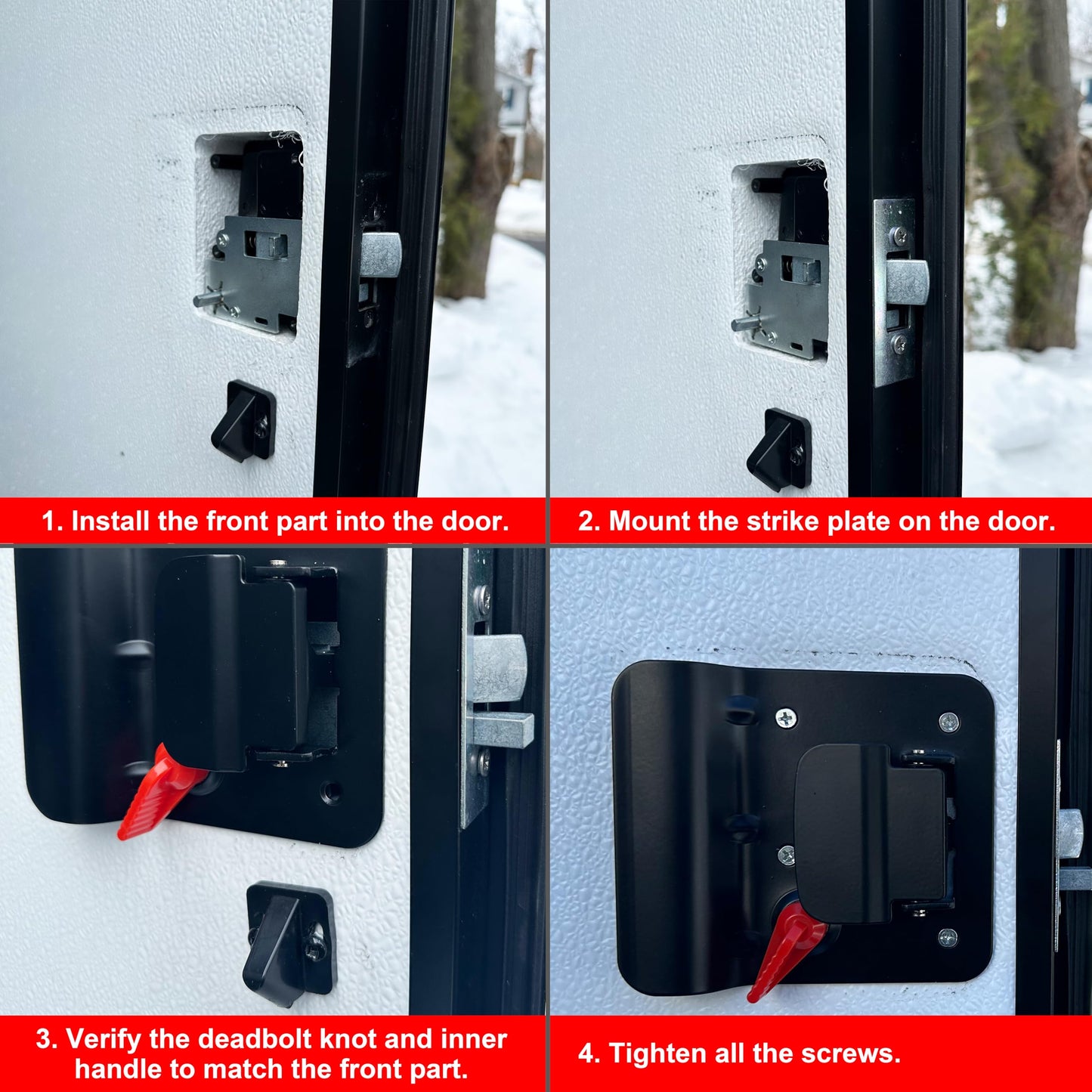 1. Install the front part into the door.

2. Mount the strike plate on the door.

3. Verify the deadbolt knot and inner handle to match the front part.

4. Tighten all the screws.