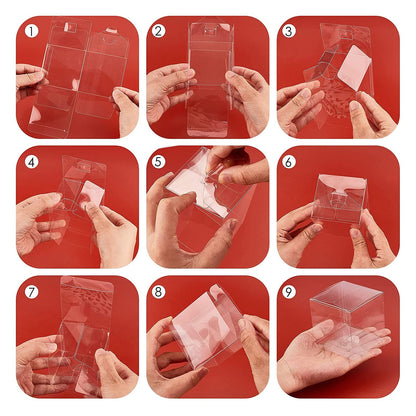 1
2
3
4
5
6
7
8
9