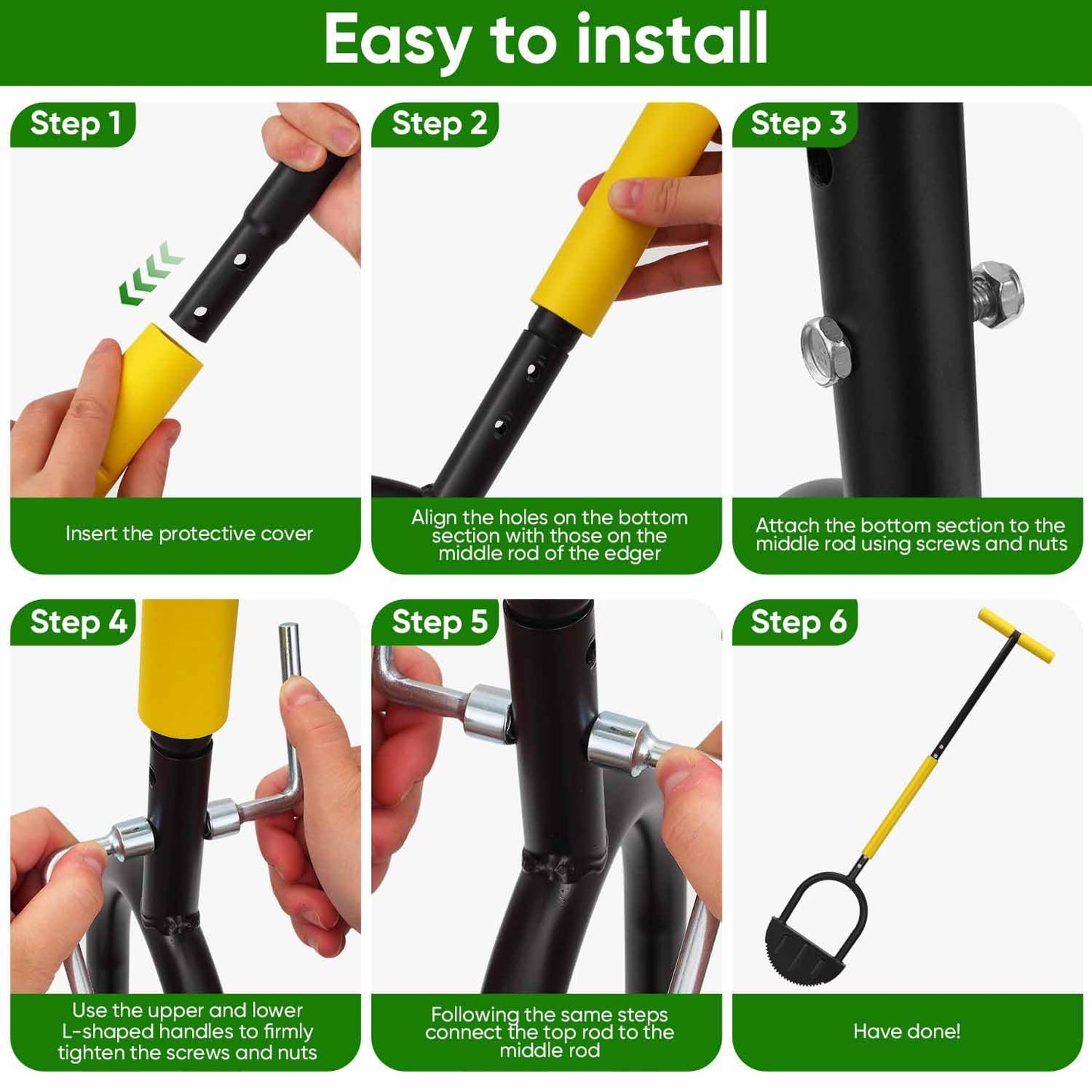 Easy to install

Step 1

Insert the protective cover

Step 2

Align the holes on the bottom section with those on the middle rod of the edger

Step 3

Attach the bottom section to the middle rod using screws and nuts

Step 4

Use the upper and lower L-shaped handles to firmly tighten the screws and nuts

Step 5

Following the same steps connect the top rod to the middle rod

Step 6

Have done!