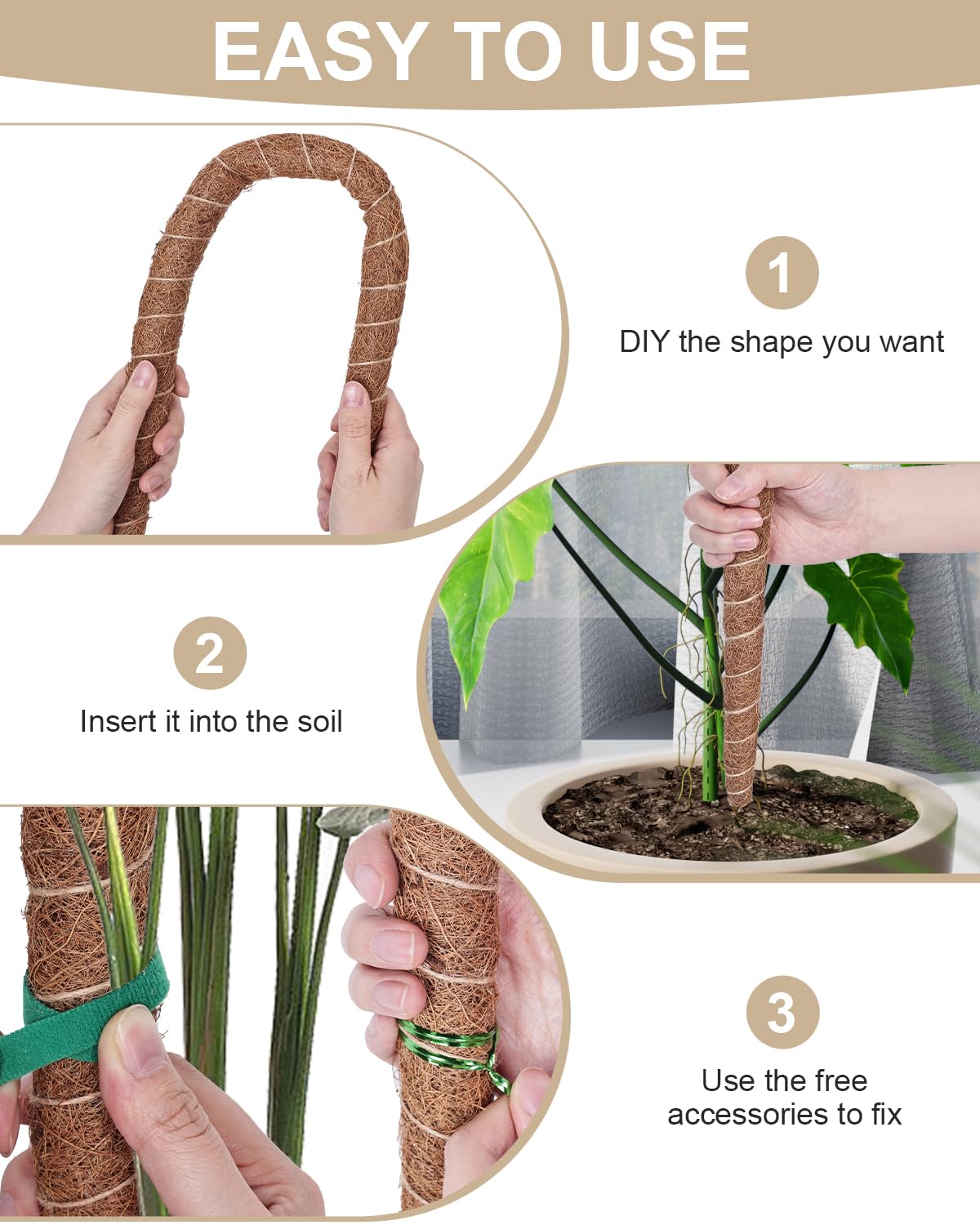 EASY TO USE

1

DIY the shape you want

2

Insert it into the soil

3

Use the free accessories to fix