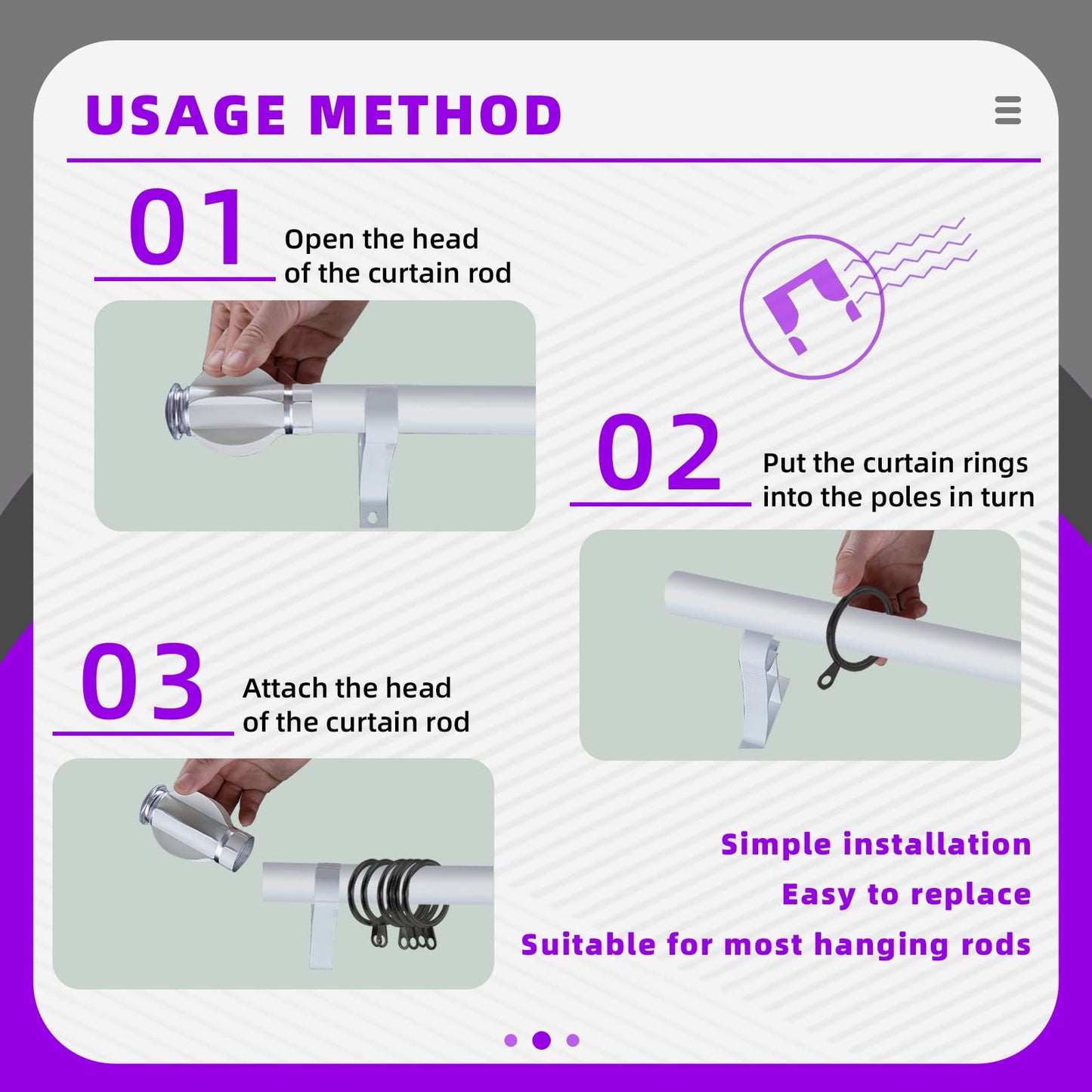 USAGE METHOD

01
Open the head of the curtain rod

02
Put the curtain rings into the poles in turn

03
Attach the head of the curtain rod

Simple installation
Easy to replace
Suitable for most hanging rods