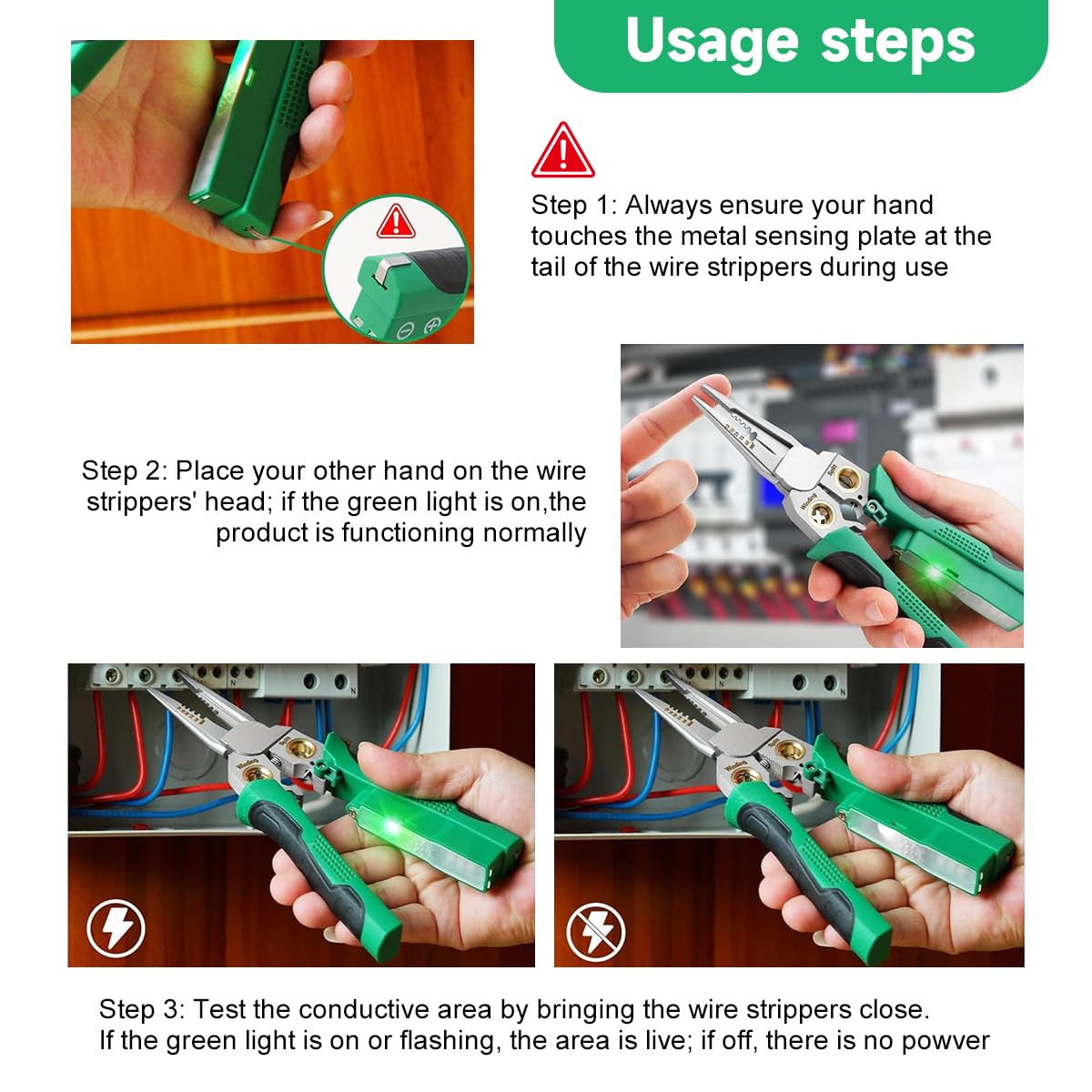 Usage steps

Step 1: Always ensure your hand touches the metal sensing plate at the tail of the wire strippers during use

Step 2: Place your other hand on the wire strippers' head; if the green light is on,the product is functioning normally

Step 3: Test the conductive area by bringing the wire strippers close. If the green light is on or flashing, the area is live; if off, there is no powver