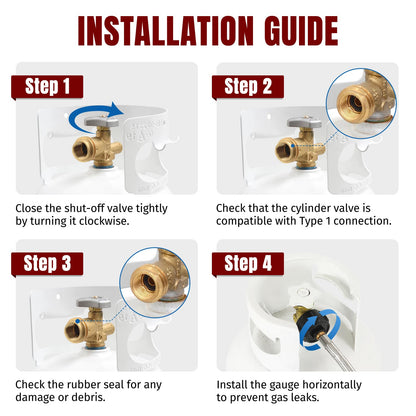 INSTALLATION GUIDE

Step 1

Close the shut-off valve tightly by turning it clockwise.

Step 2

Check that the cylinder valve is compatible with Type 1 connection.

Step 3

Check the rubber seal for any damage or debris.

Step 4

Install the gauge horizontally to prevent gas leaks.