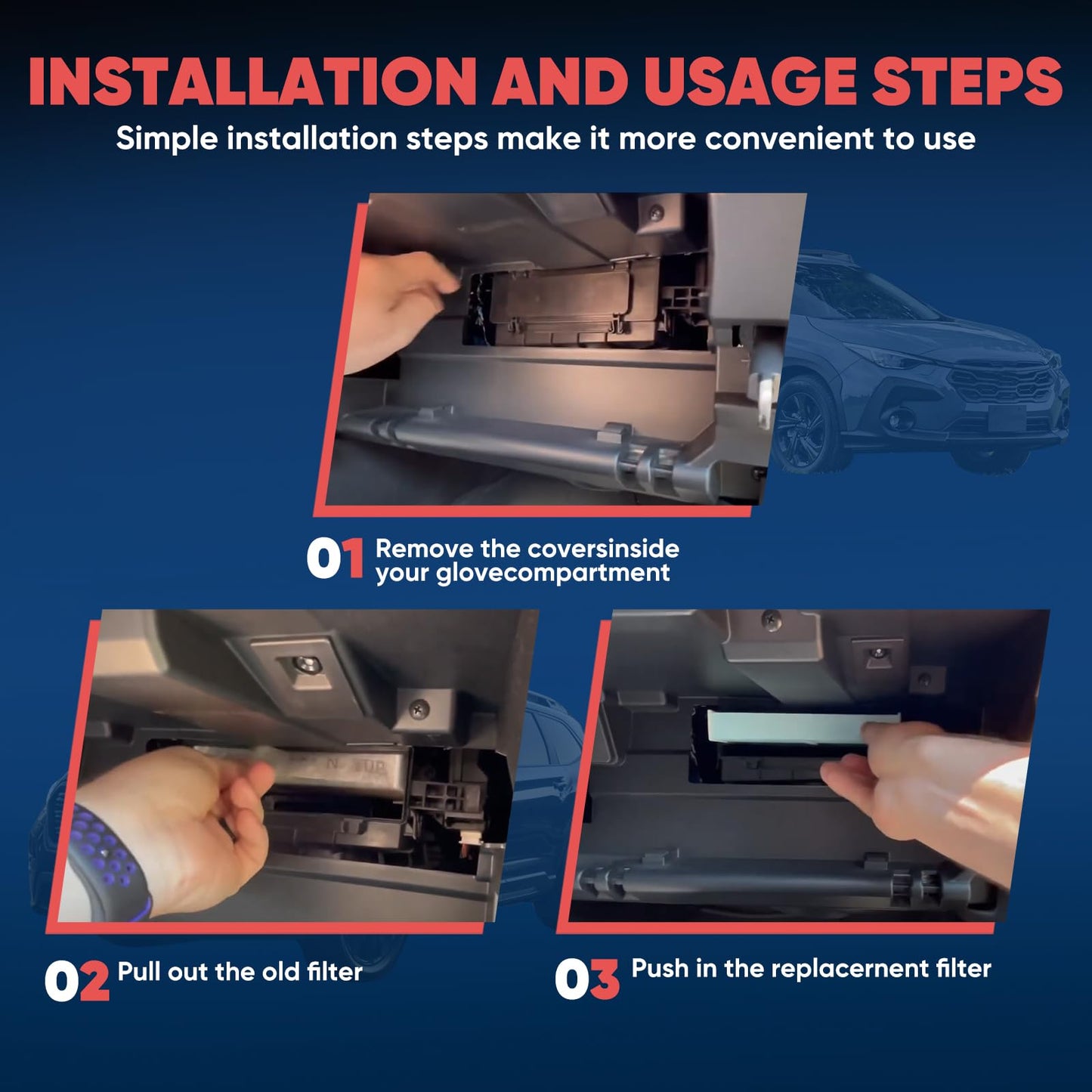 INSTALLATION AND USAGE STEPS
Simple installation steps make it more convenient to use

01 Remove the coversinside your glovecompartment

02 Pull out the old filter

03 Push in the replacernent filter