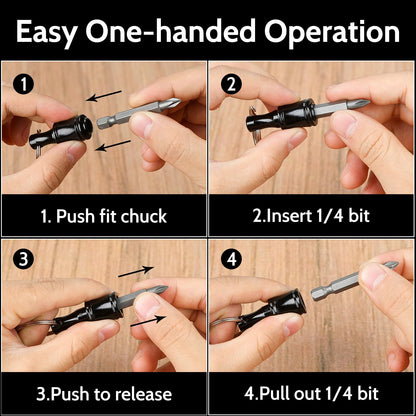 Easy One-handed Operation

1

1. Push fit chuck

2

2.Insert 1/4 bit

3

3.Push to release

4

4.Pull out 1/4 bit