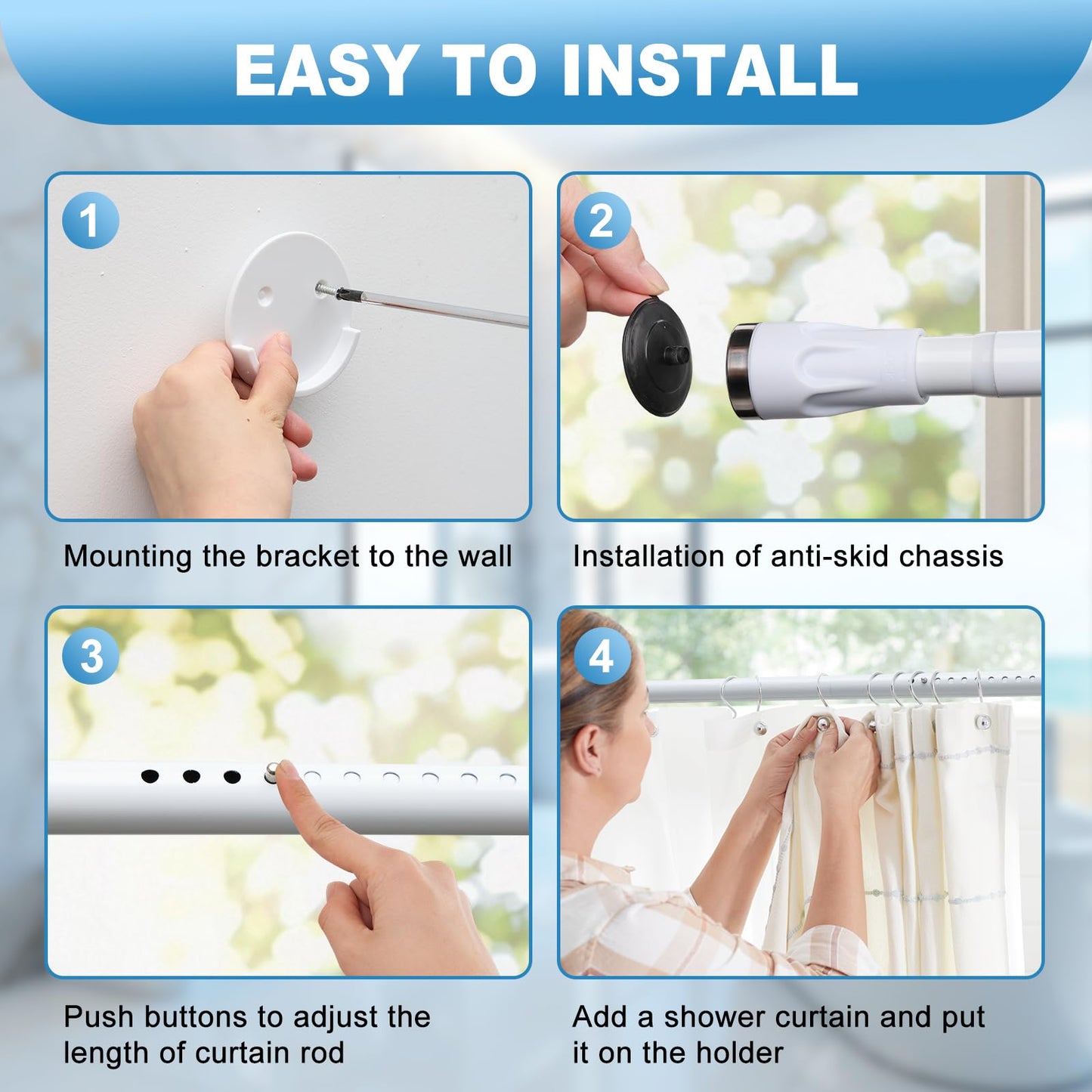 EASY TO INSTALL

1

Mounting the bracket to the wall

2

Installation of anti-skid chassis

3

Push buttons to adjust the length of curtain rod

4

Add a shower curtain and put it on the holder