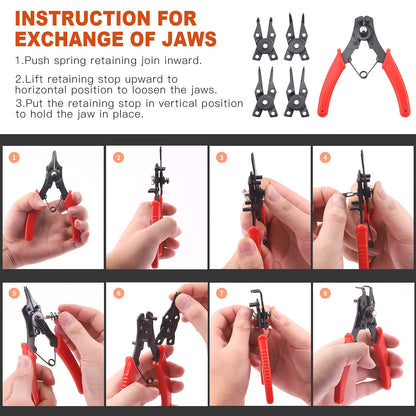 INSTRUCTION FOR EXCHANGE OF JAWS

1.Push spring retaining join inward.

2.Lift retaining stop upward to horizontal position to loosen the jaws.

3.Put the retaining stop in vertical position to hold the jaw in place.

1

2

3

4

5

6

7

8