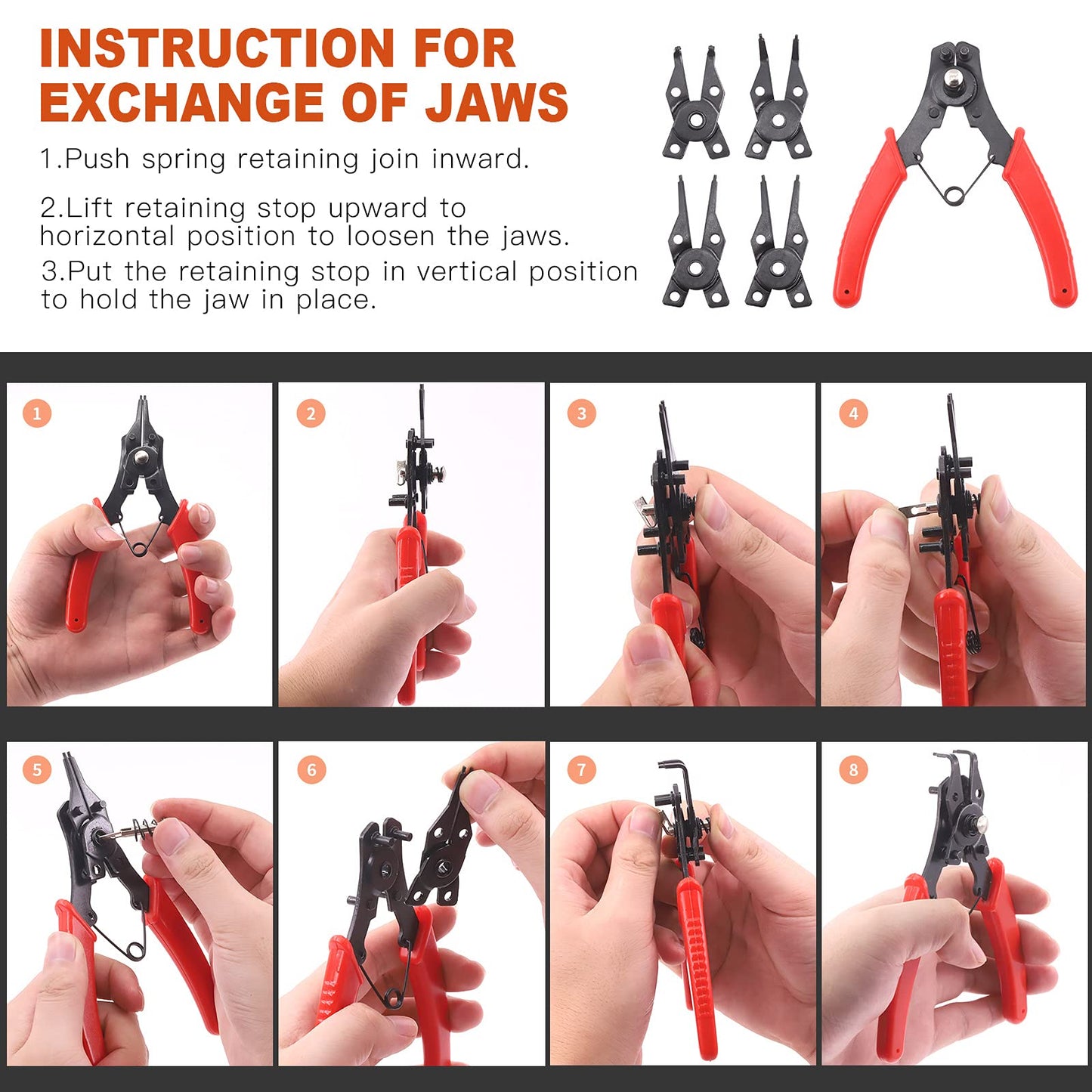 INSTRUCTION FOR EXCHANGE OF JAWS

1.Push spring retaining join inward.

2.Lift retaining stop upward to horizontal position to loosen the jaws.

3.Put the retaining stop in vertical position to hold the jaw in place.

1

2

3

4

5

6

7

8