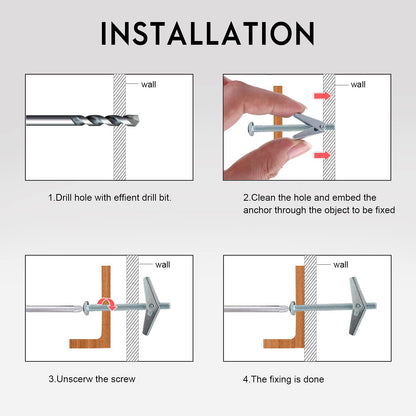 INSTALLATION

wall

1.Drill hole with effient drill bit.

wall

2.Clean the hole and embed the anchor through the object to be fixed

wall

3.Unscerw the screw

wall

4.The fixing is done