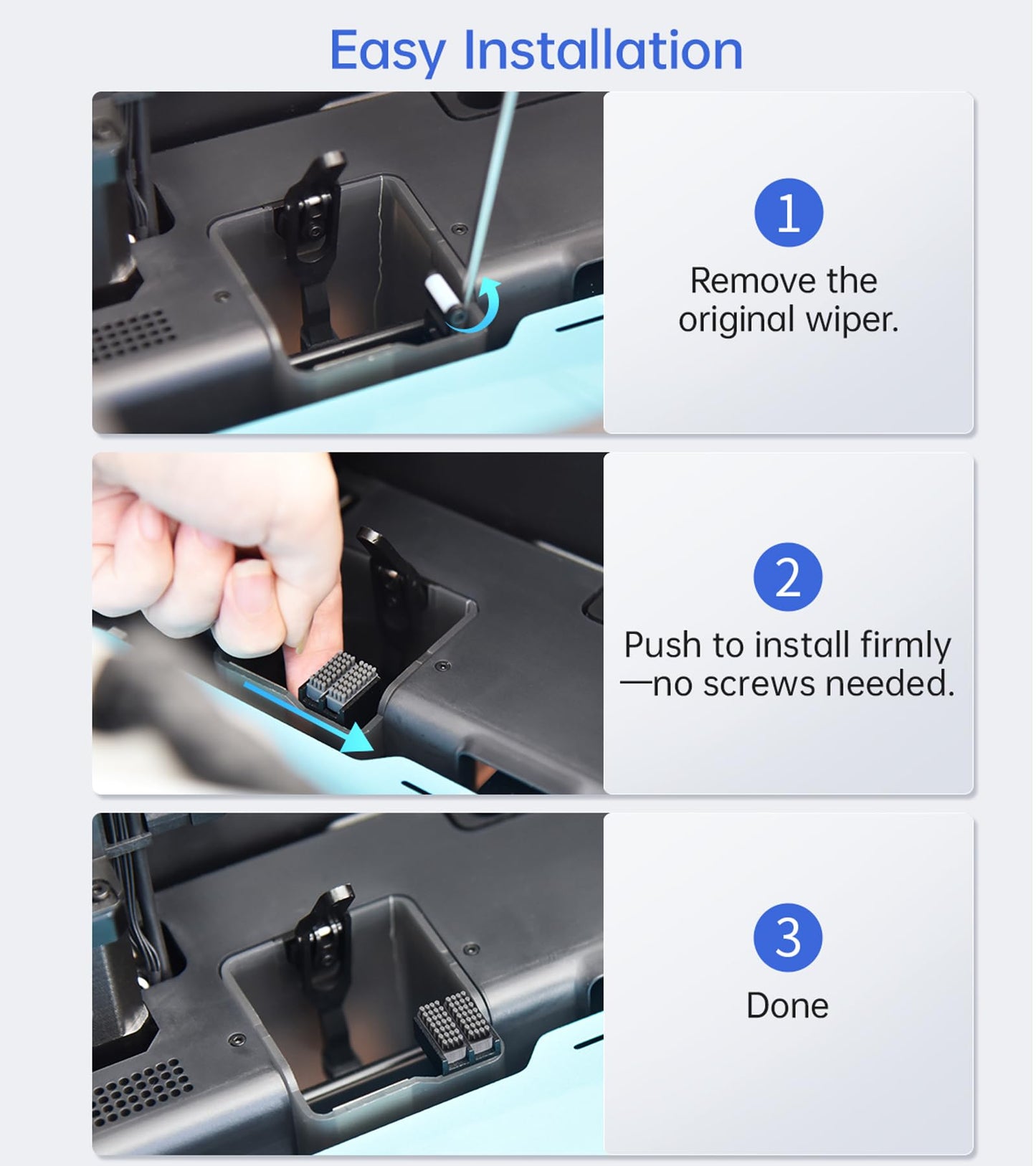 Easy Installation

1

Remove the original wiper.

2

Push to install firmly —no screws needed.

3

Done