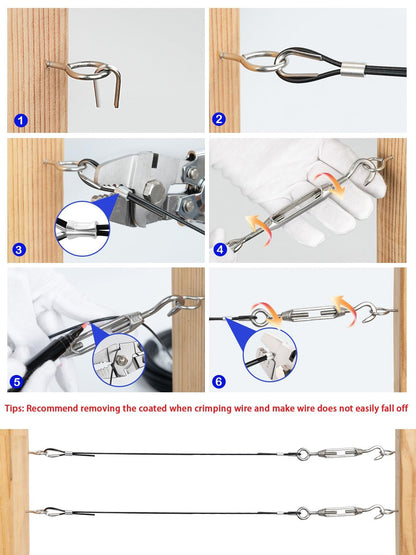 1

2

3

4

5

6

Tips: Recommend removing the coated when crimping wire and make wire does not easily fall off