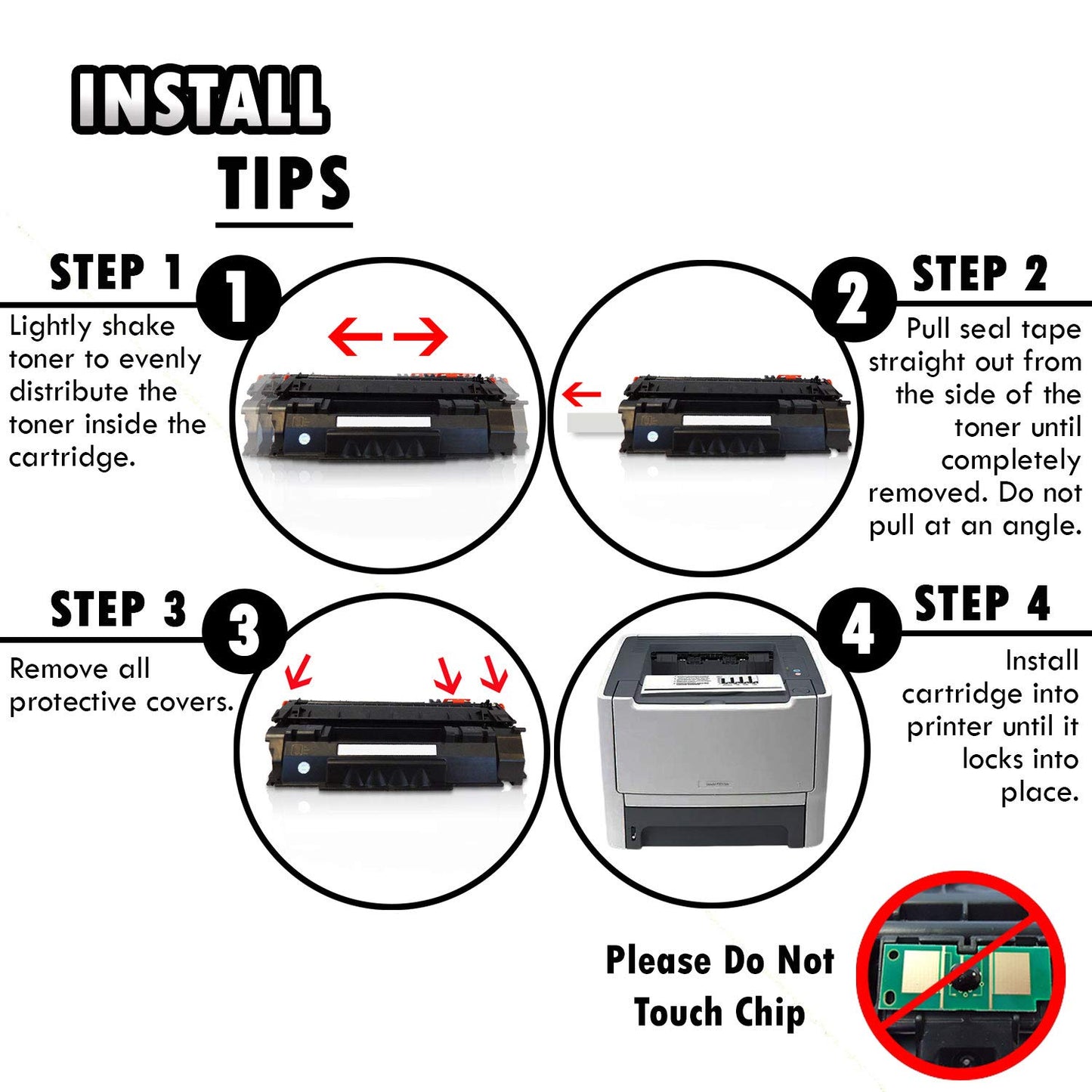 INSTALL
TIPS

STEP 1
1
Lightly shake toner to evenly distribute the toner inside the cartridge.

2
STEP 2
Pull seal tape straight out from the side of the toner until completely removed. Do not pull at an angle.

STEP 3
3
Remove all protective covers.

4
STEP 4
Install cartridge into printer until it locks into place.

Please Do Not Touch Chip