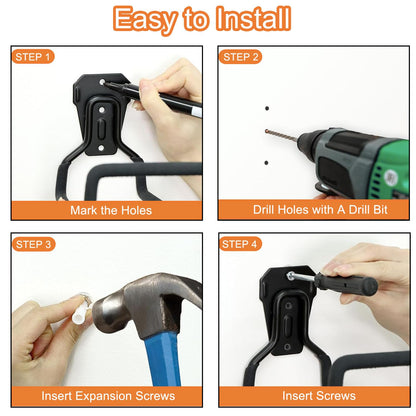 Easy to Install

STEP 1

Mark the Holes

STEP 2

Drill Holes with A Drill Bit

STEP 3

Insert Expansion Screws

STEP 4

Insert Screws