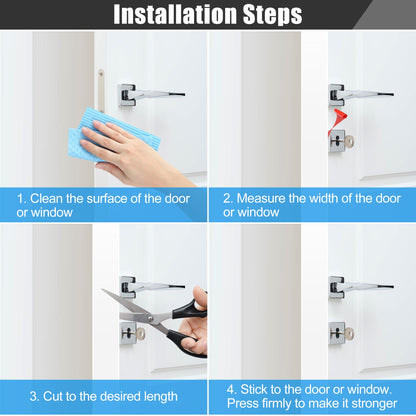 Installation Steps

1. Clean the surface of the door or window

2. Measure the width of the door or window

3. Cut to the desired length

4. Stick to the door or window. Press firmly to make it stronger