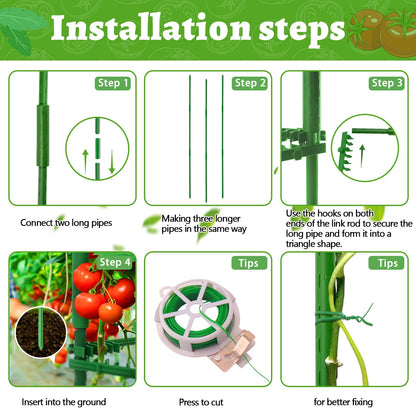 Installation steps

Step 1

Connect two long pipes

Step 2

Making three longer pipes in the same way

Step 3

Use the hooks on both ends of the link rod to secure the long pipe and form it into a triangle shape.

Step 4

Insert into the ground

Tips

Press to cut

Tips

for better fixing