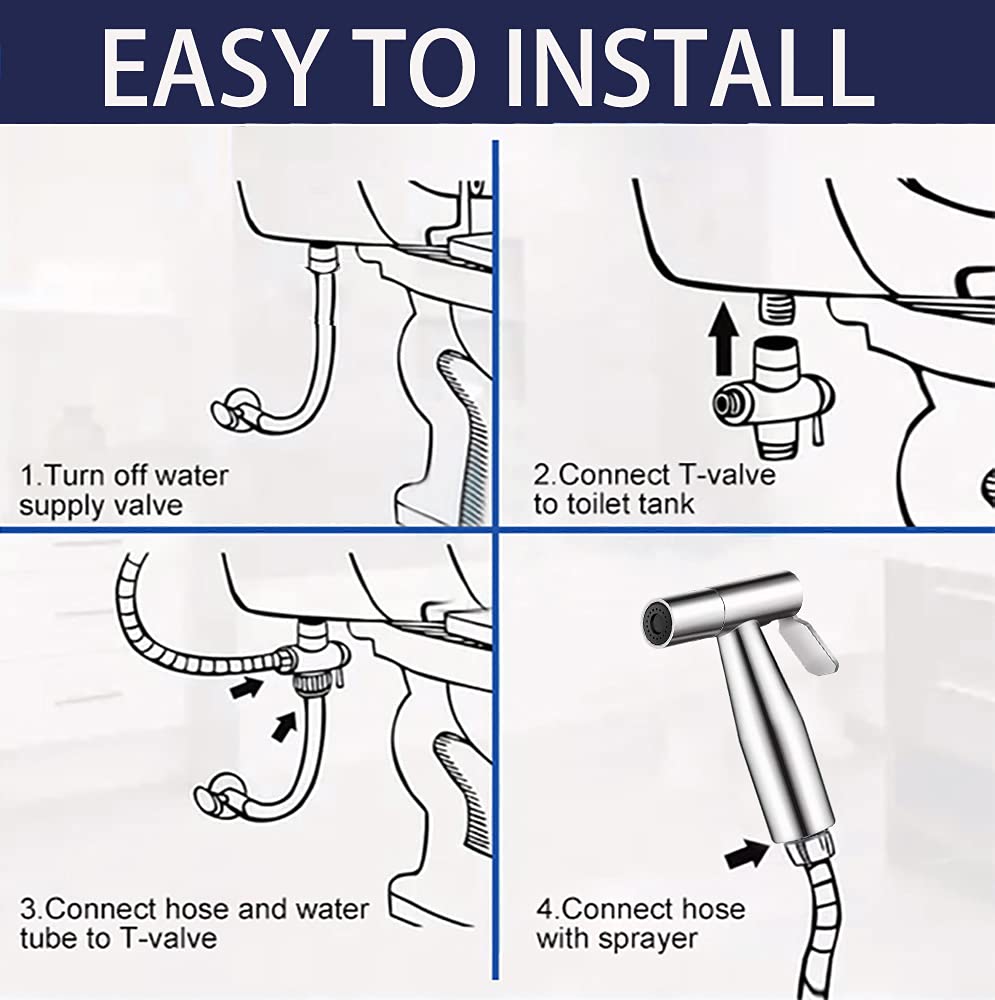 EASY TO INSTALL

1.Turn off water supply valve

2.Connect T-valve to toilet tank

3.Connect hose and water tube to T-valve

4.Connect hose with sprayer