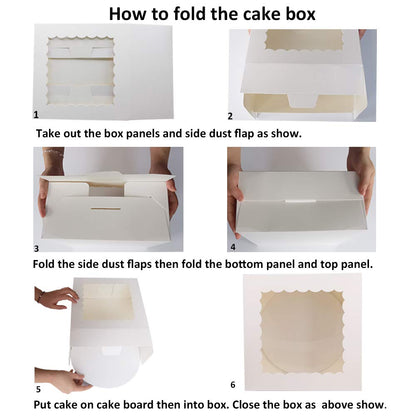 How to fold the cake box

1

2

Take out the box panels and side dust flap as show.

3

4

Fold the side dust flaps then fold the bottom panel and top panel.

5

6

Put cake on cake board then into box. Close the box as above show.