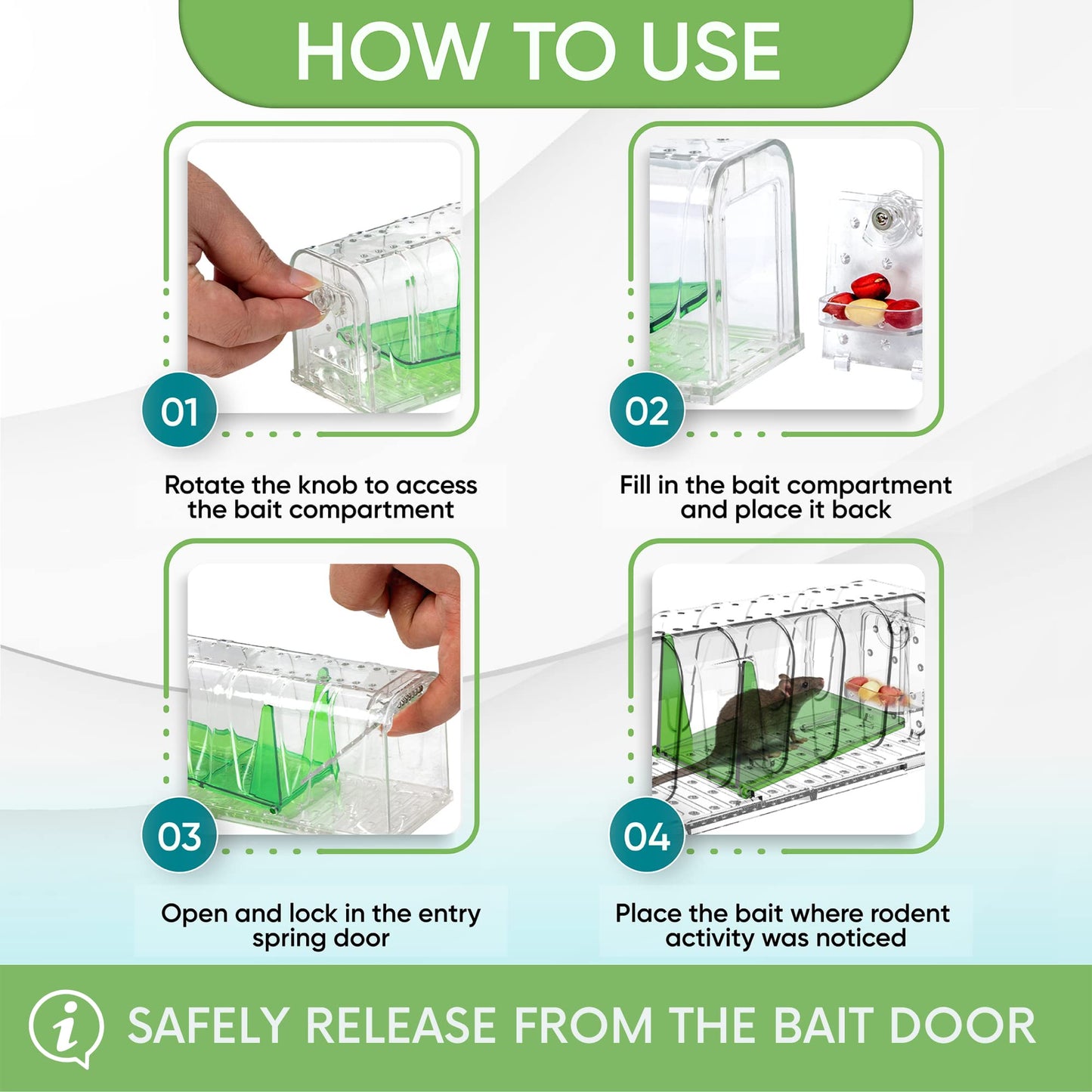 HOW TO USE

01

Rotate the knob to access the bait compartment

02

Fill in the bait compartment and place it back

03

Open and lock in the entry spring door

04

Place the bait where rodent activity was noticed

i

SAFELY RELEASE FROM THE BAIT DOOR