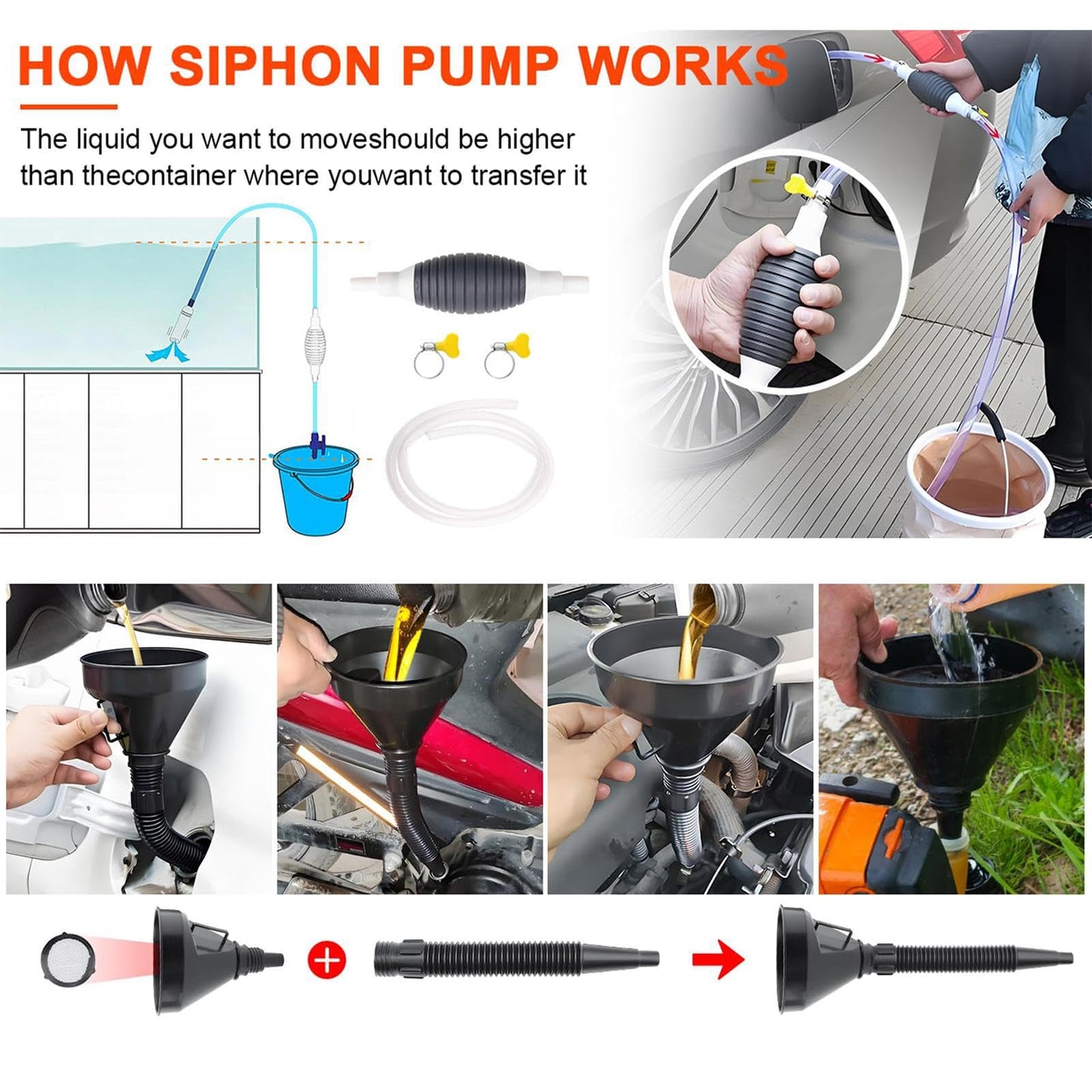 HOW SIPHON PUMP WORKS

The liquid you want to moveshould be higher than thecontainer where youwant to transfer it