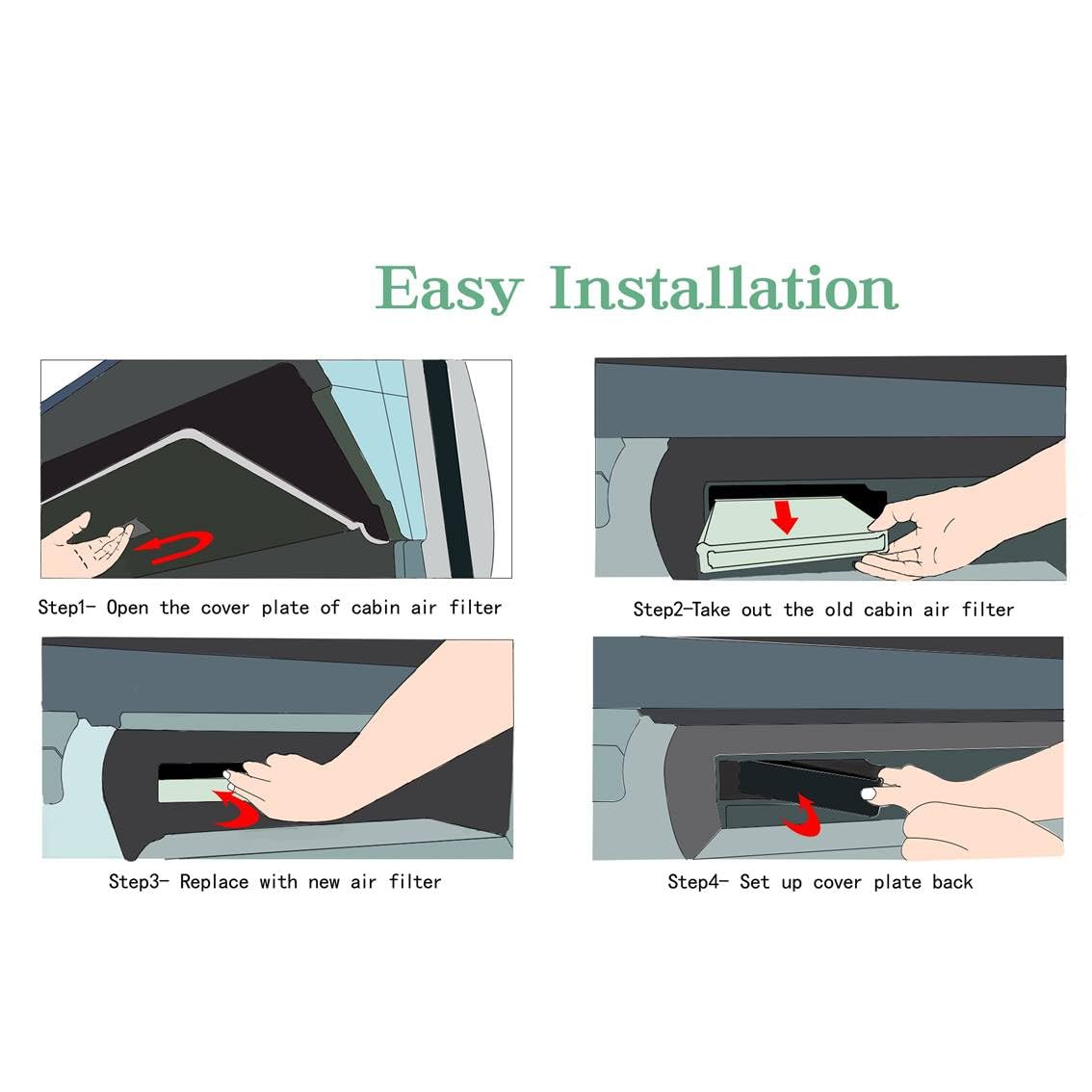 Easy Installation

Step1- Open the cover plate of cabin air filter

Step2-Take out the old cabin air filter

Step3- Replace with new air filter

Step4- Set up cover plate back